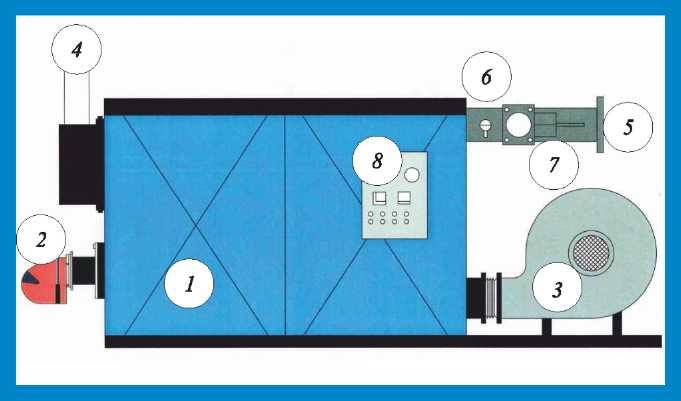 4
6
5
7
8
2
1
3